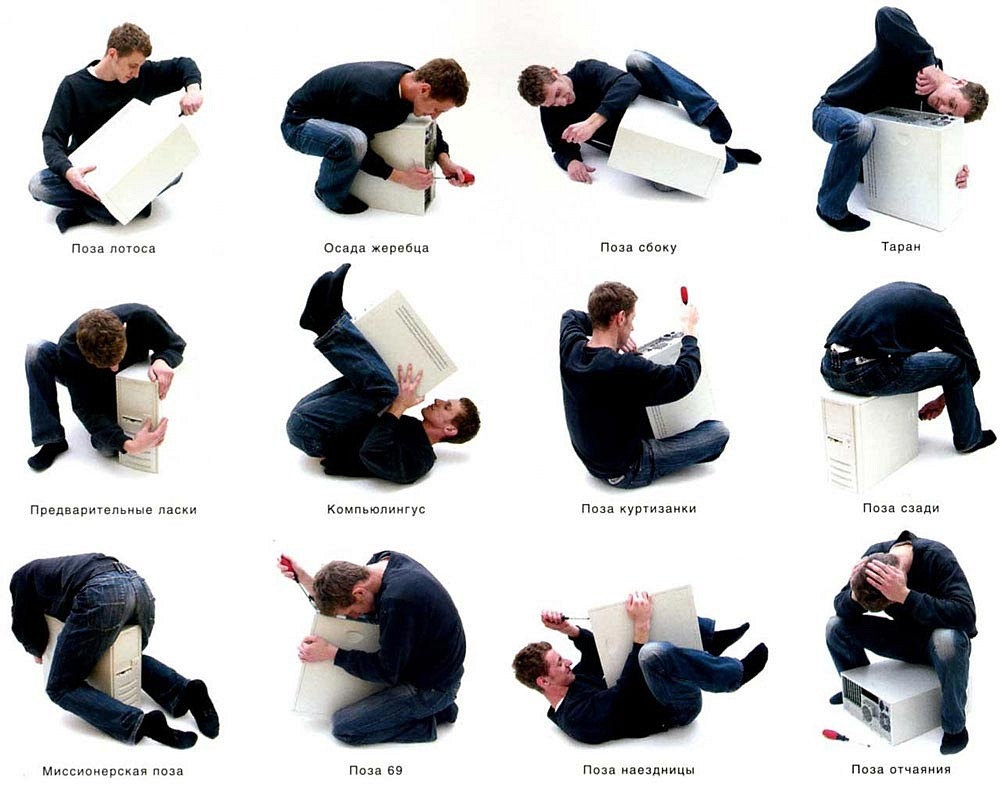 Поза лотоса

Осада жеребца

Поза сбоку

Таран

Предварительные ласки

Компьюлингус

Поза куртизанки

Поза сзади

Миссионерская поза

Поза 69

Поза наездницы

Поза отчаяния